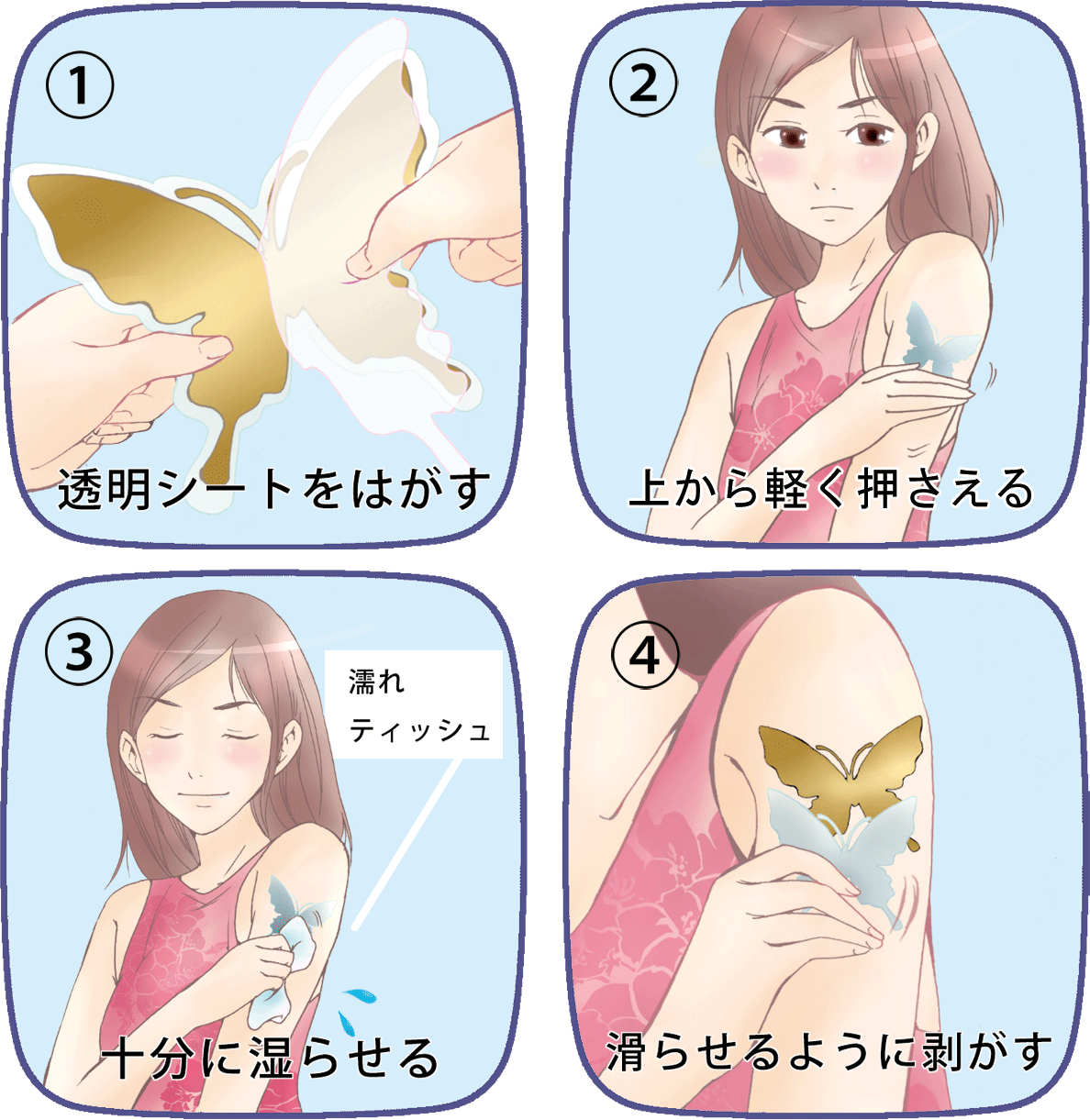 ①
透明シートをはがす

②
上から軽く押さえる

③
濡れ
ティッシュ
十分に湿らせる

④
滑らせるように剥がす